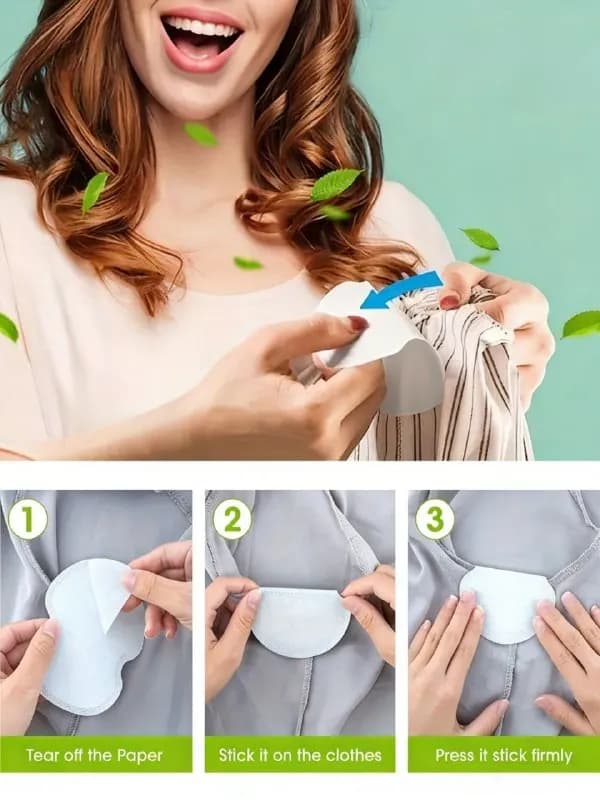 1
Tear off the Paper

2
Stick it on the clothes

3
Press it stick firmly