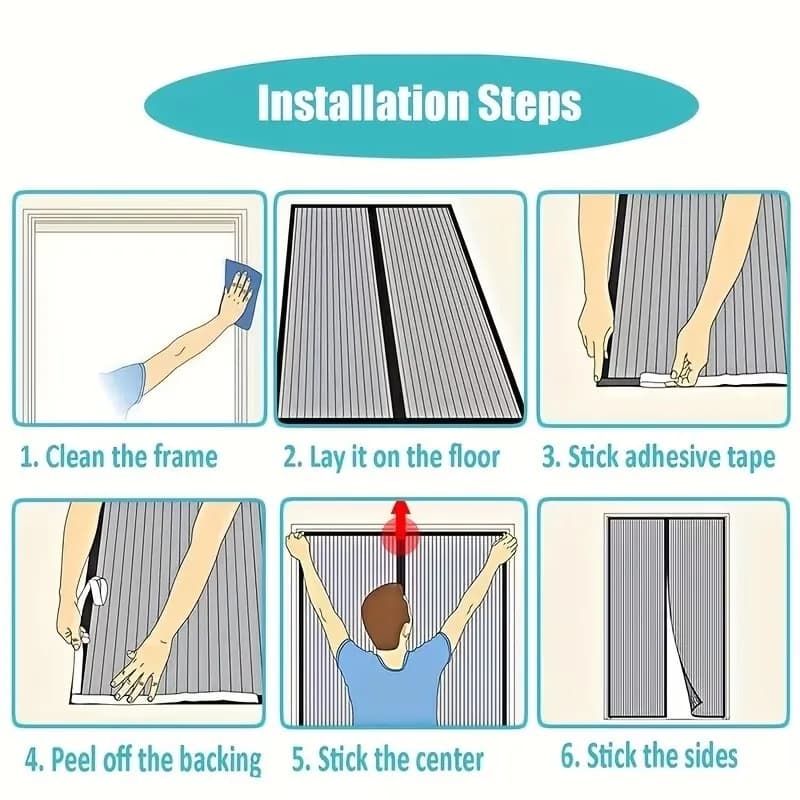 Installation Steps

1. Clean the frame

2. Lay it on the floor

3. Stick adhesive tape

4. Peel off the backing

5. Stick the center

6. Stick the sides